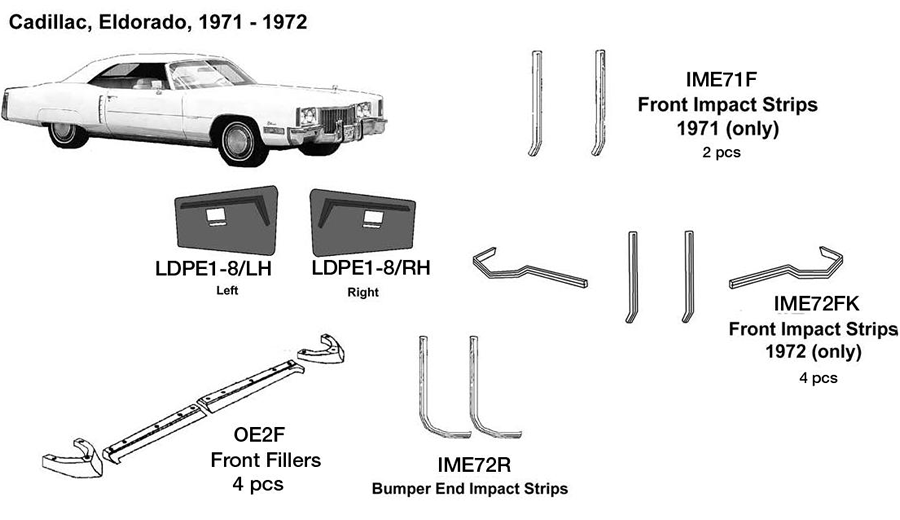 Cadillac, Eldorado, 1971 - 1972

IME71F
Front Impact Strips
1971 (only)
2 pcs

LDPE1-8/LH
Left

LDPE1-8/RH
Right

IME72FK
Front Impact Strips
1972 (only)
4 pcs

OE2F
Front Fillers
4 pcs

IME72R
Bumper End Impact Strips